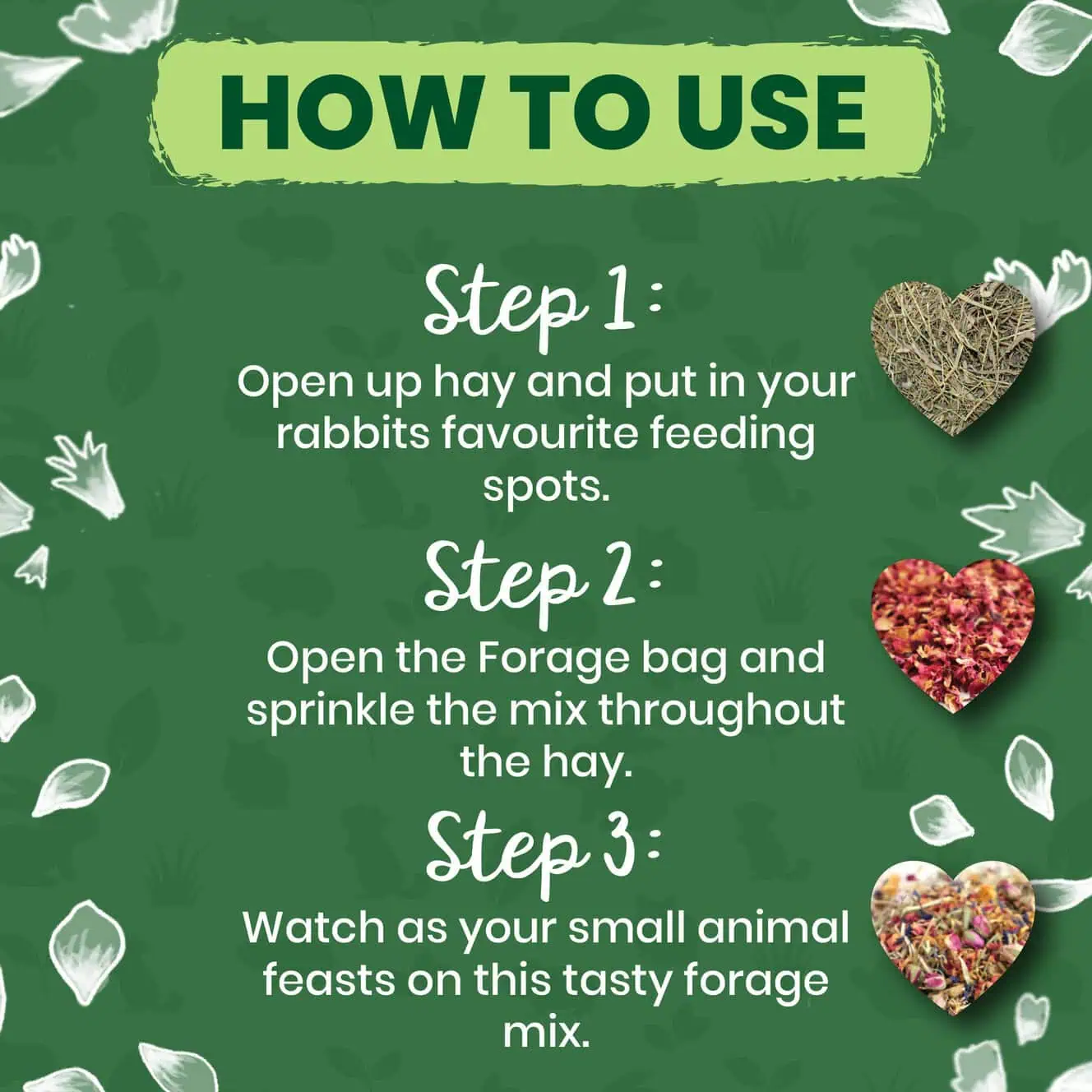 HOW TO USE

Step 1:
Open up hay and put in your rabbits favourite feeding spots.

Step 2:
Open the Forage bag and sprinkle the mix throughout the hay.

Step 3:
Watch as your small animal feasts on this tasty forage mix.