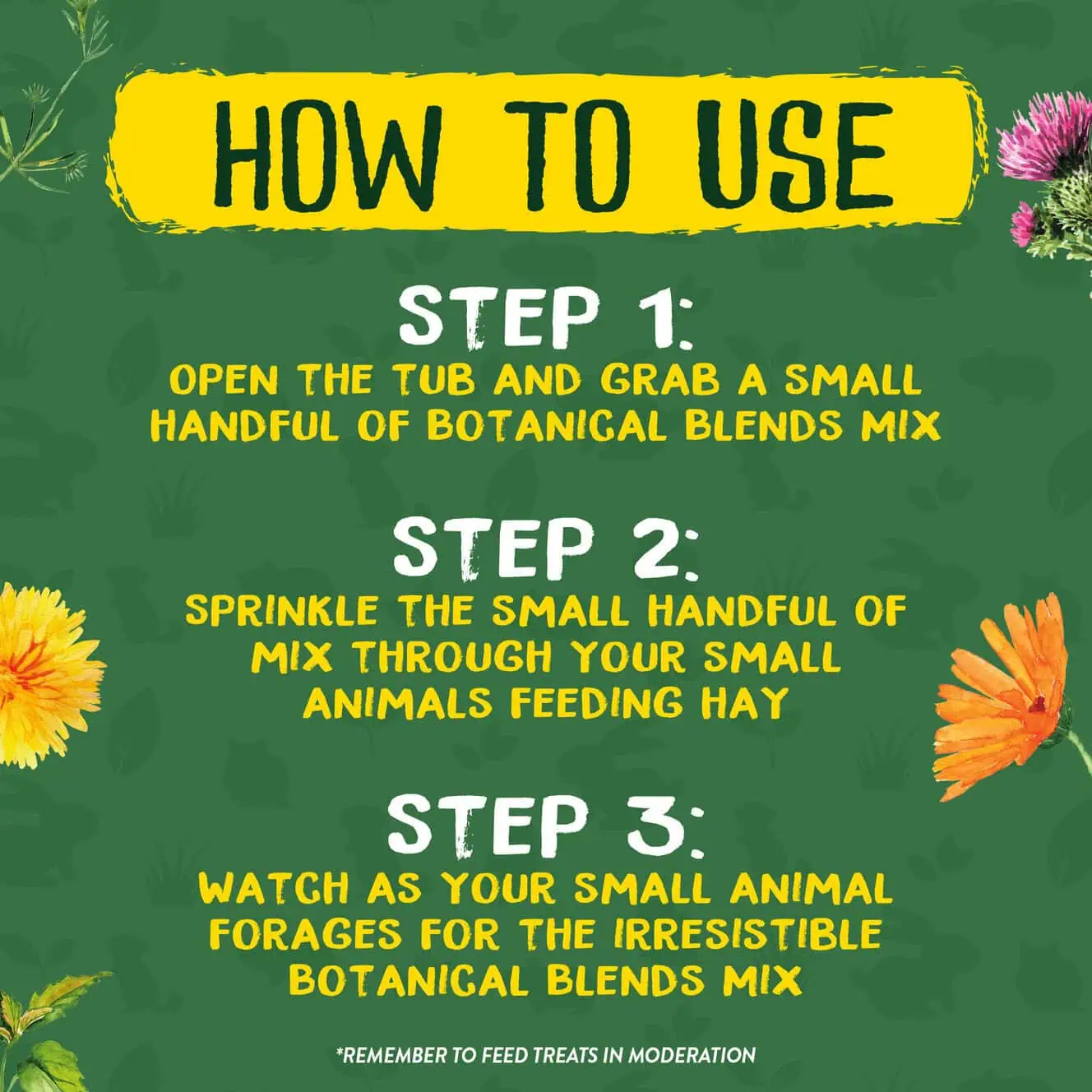 HOW TO USE

STEP 1:
OPEN THE TUB AND GRAB A SMALL HANDFUL OF BOTANICAL BLENDS MIX

STEP 2:
SPRINKLE THE SMALL HANDFUL OF MIX THROUGH YOUR SMALL ANIMALS FEEDING HAY

STEP 3:
WATCH AS YOUR SMALL ANIMAL FORAGES FOR THE IRRESISTIBLE BOTANICAL BLENDS MIX

*REMEMBER TO FEED TREATS IN MODERATION